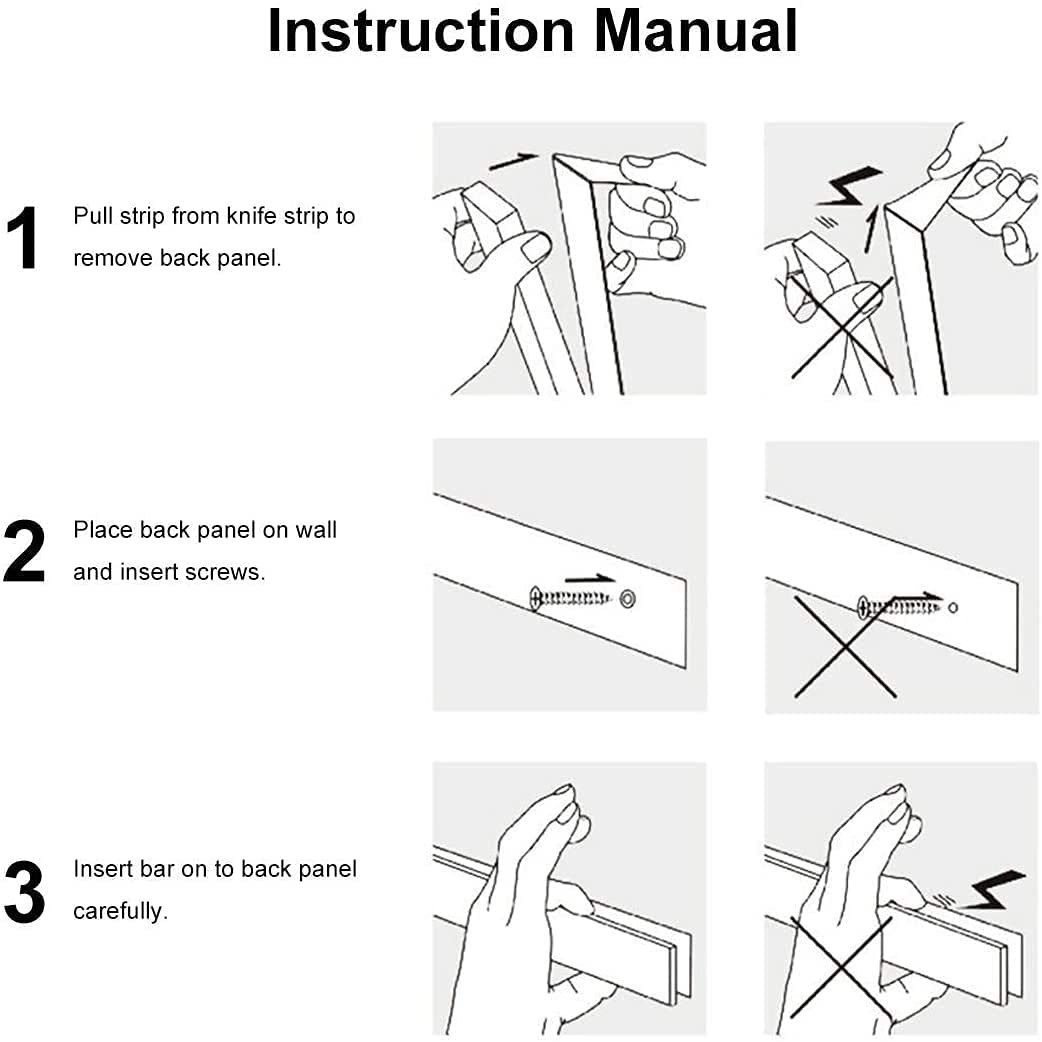 Instruction Manual

1

Pull strip from knife strip to remove back panel.

2

Place back panel on wall and insert screws.

3

Insert bar on to back panel carefully.